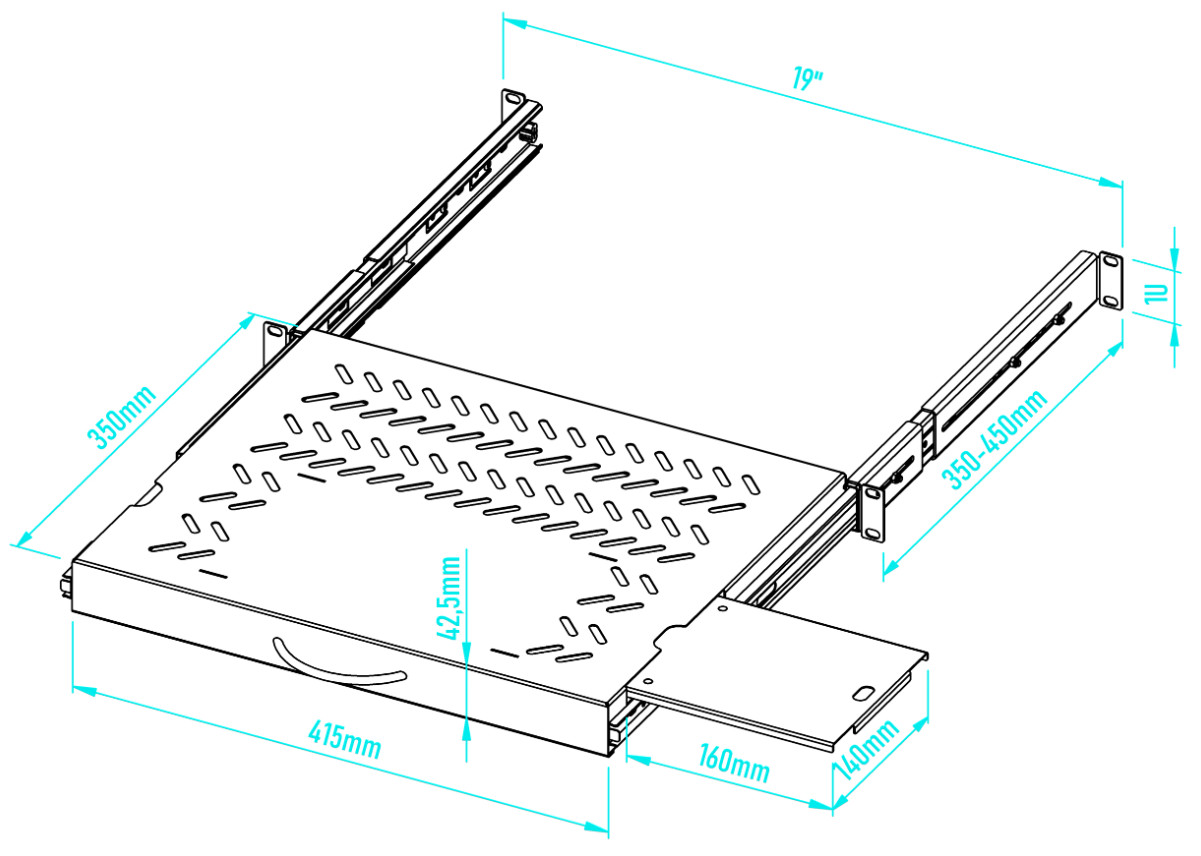 19"
1U
350mm
350-450mm
42,5mm
415mm
160mm
140mm